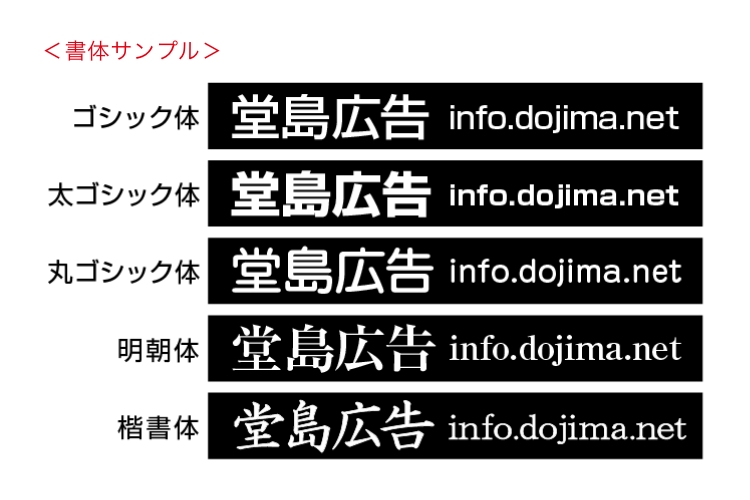 <書体サンプル>

ゴシック体 堂島広告 info.dojima.net

太ゴシック体 堂島広告 info.dojima.net

丸ゴシック体 堂島広告 info.dojima.net

明朝体 堂島広告 info.dojima.net

楷書体 堂島広告 info.dojima.net